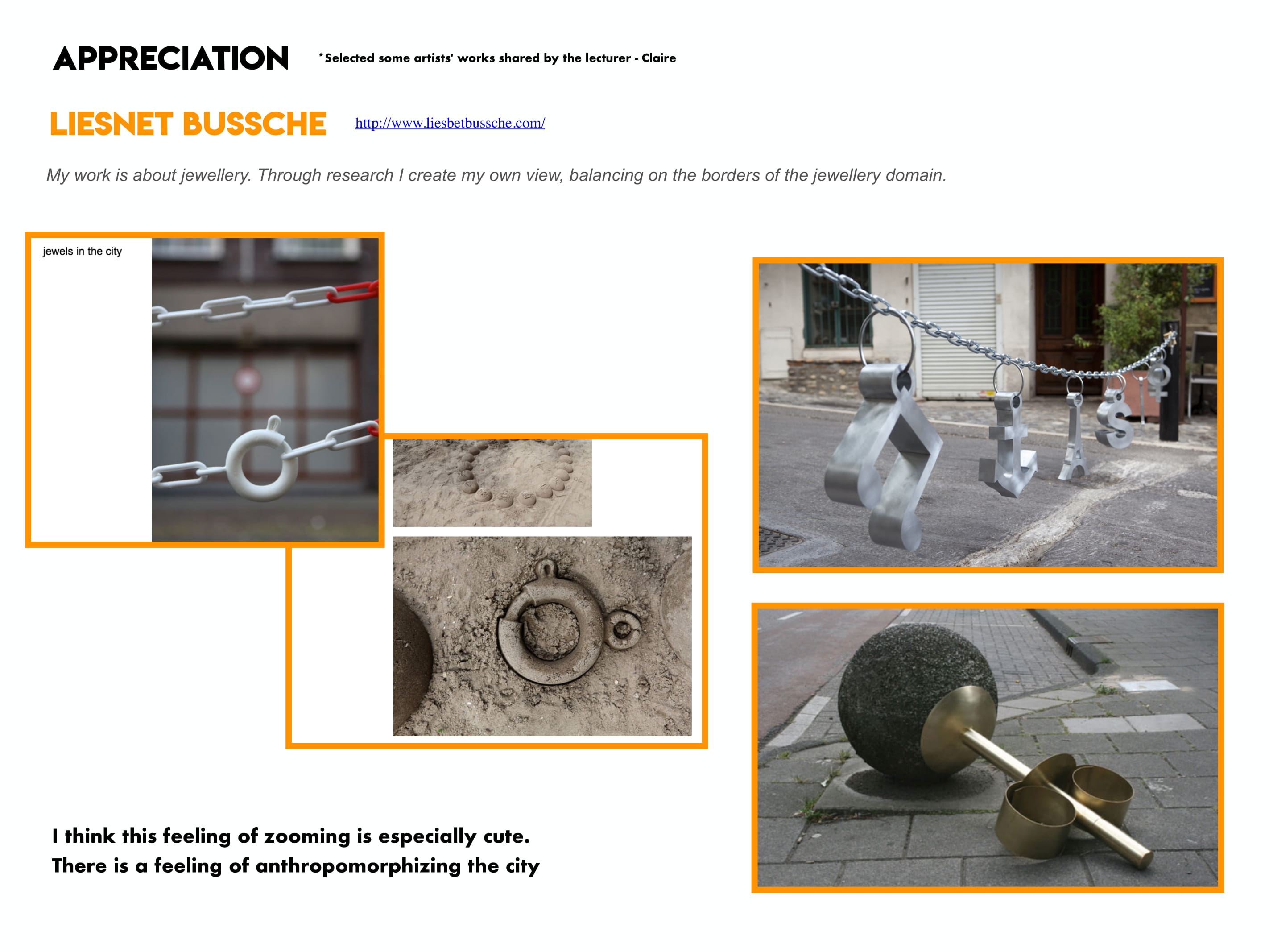 APPRECIATION *Selected some artists' works shared by the lecturer - Claire

LIESNET BUSSCHE http://www.liesbetbussche.com/

My work is about jewellery. Through research I create my own view, balancing on the borders of the jewellery domain.

jewels in the city

I think this feeling of zooming is especially cute.
There is a feeling of anthropomorphizing the city