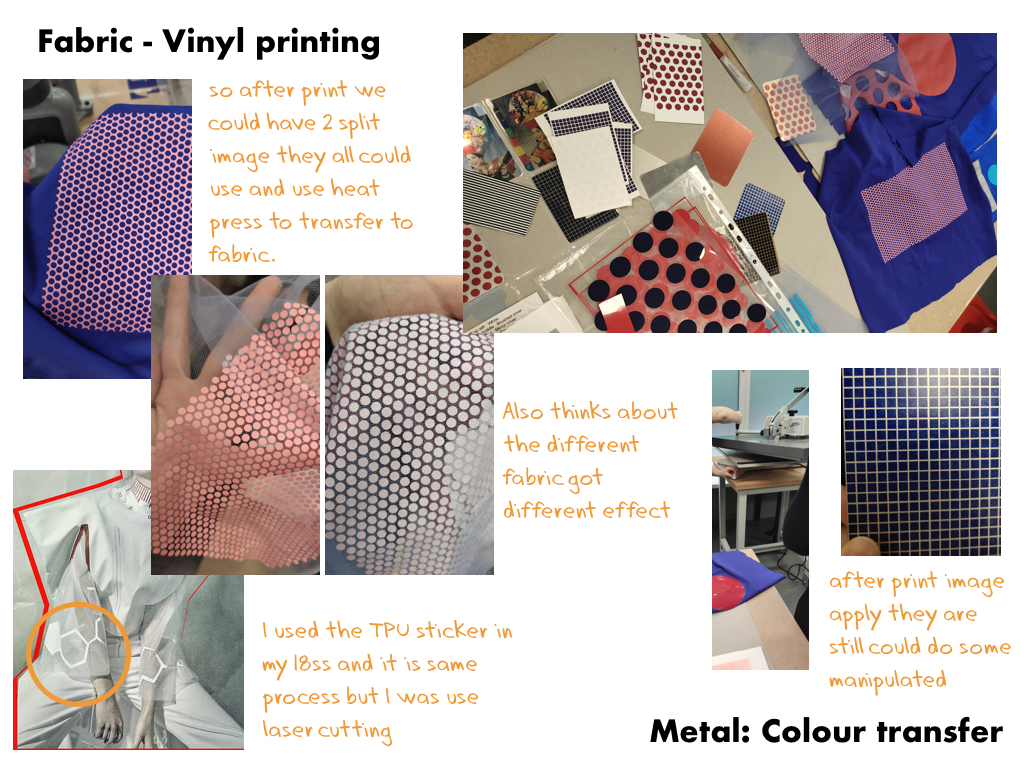 Fabric - Vinyl printing

so after print we could have 2 split image they all could use and use heat press to transfer to fabric.

Also thinks about the different fabric got different effect

I used the TPU sticker in my 18ss and it is same process but I was use laser cutting

after print image apply they are still could do some manipulated

Metal: Colour transfer