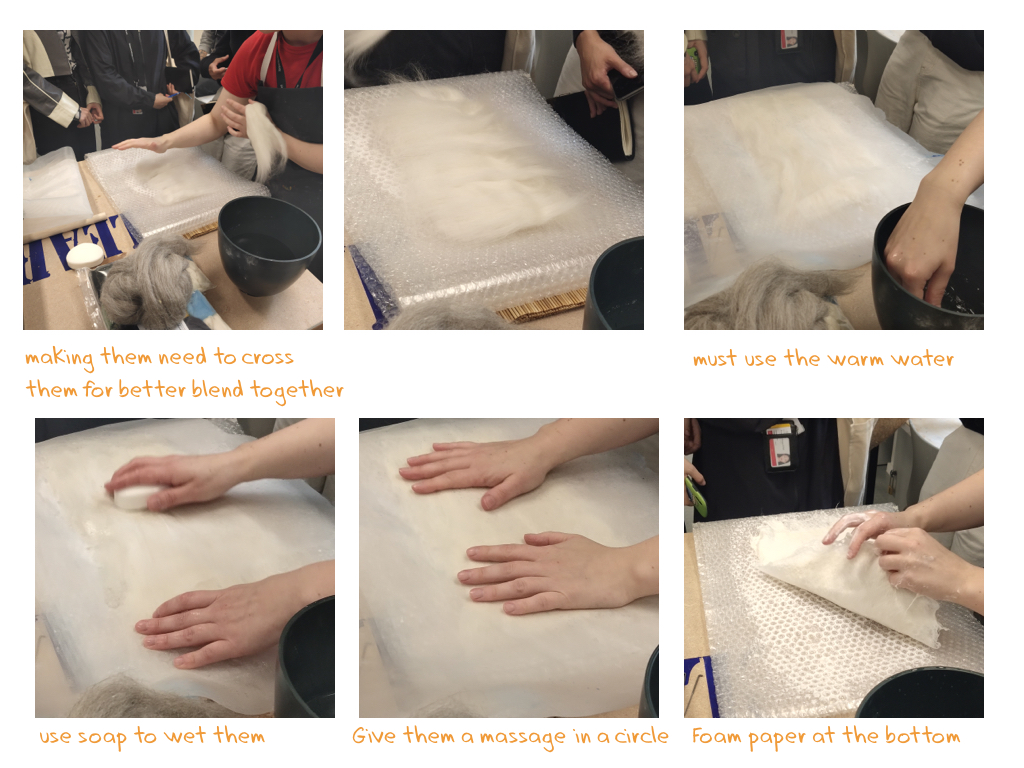 making them need to cross them for better blend together

must use the warm water

use soap to wet them

Give them a massage in a circle

Foam paper at the bottom