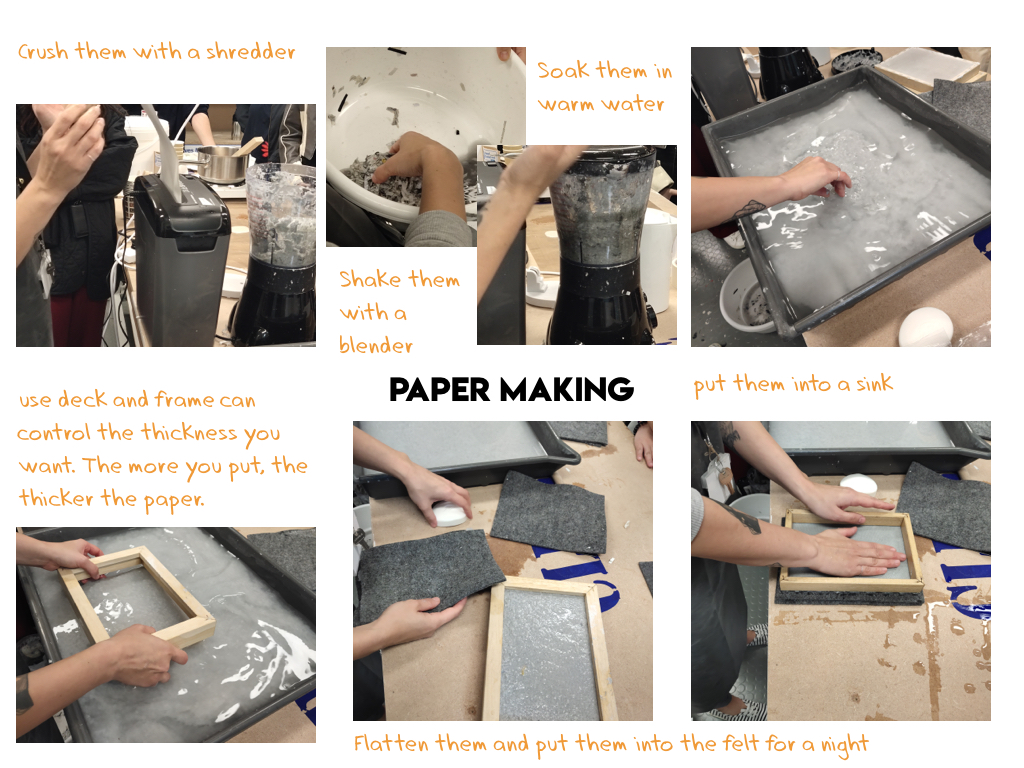 Crush them with a shredder

Soak them in warm water

Shake them with a blender

PAPER MAKING

put them into a sink

use deck and frame can control the thickness you want. The more you put, the thicker the paper.

Flatten them and put them into the felt for a night