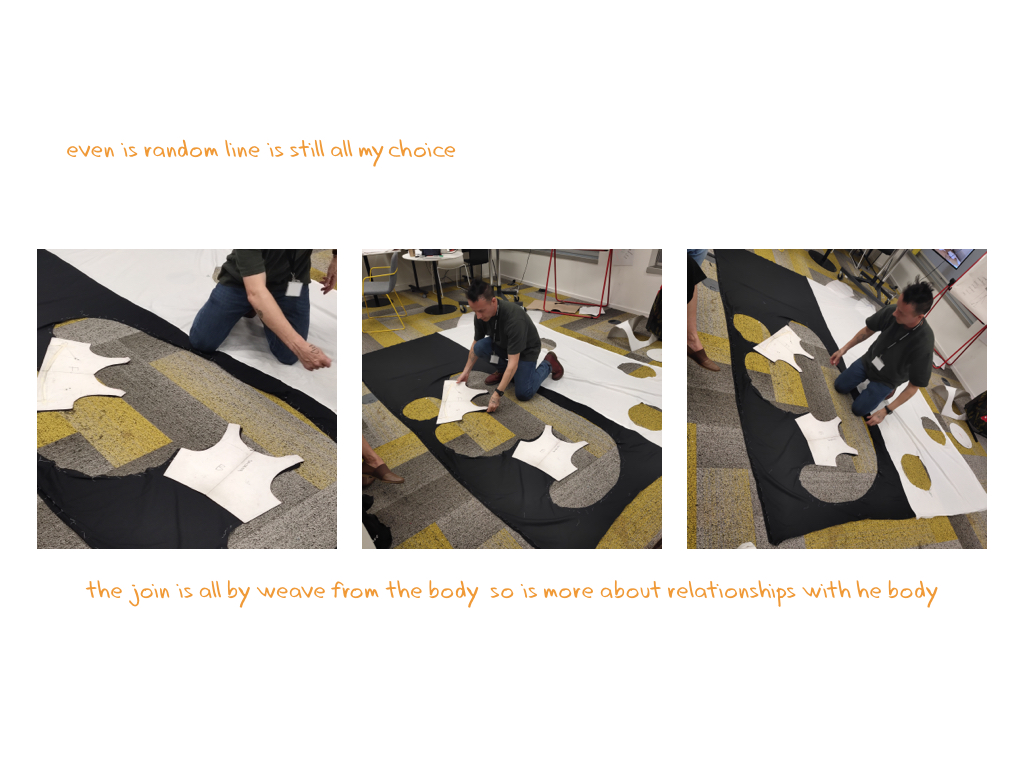 even is random line is still all my choice

the join is all by weave from the body so is more about relationships with he body