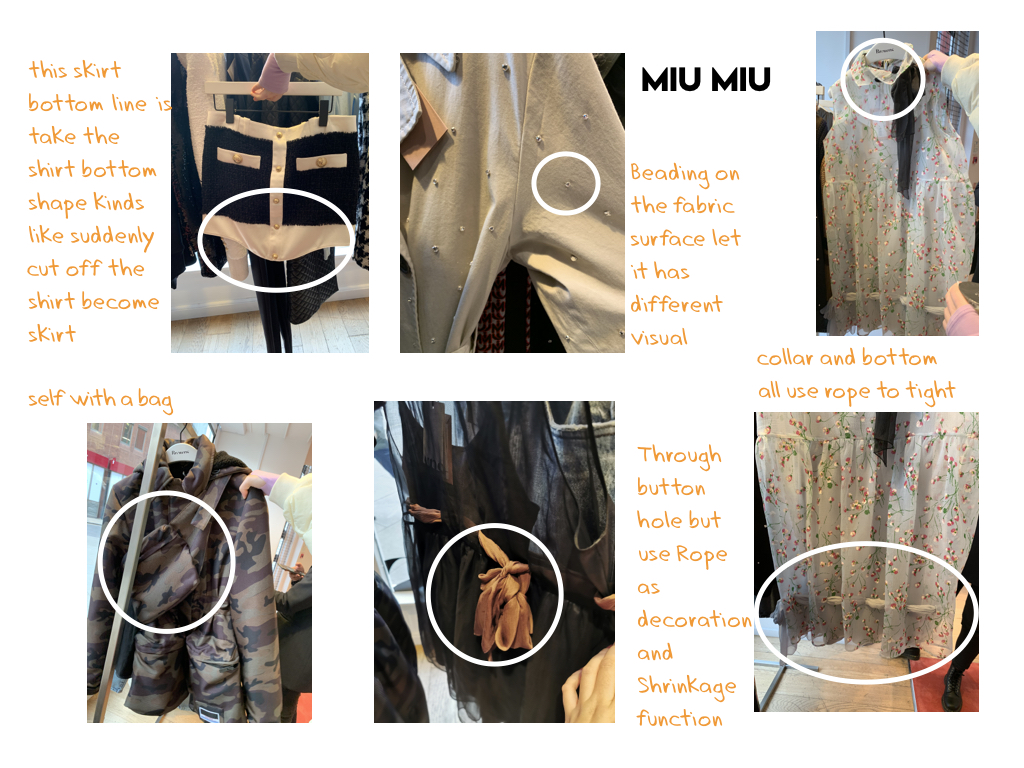 this skirt bottom line is take the shirt bottom shape Kinds like suddenly cut off the shirt become skirt

MIU MIU

Beading on the fabric surface let it has different visual

collar and bottom all use rope to tight

self with a bag

Through button hole but use Rope as decoration and Shrinkage function